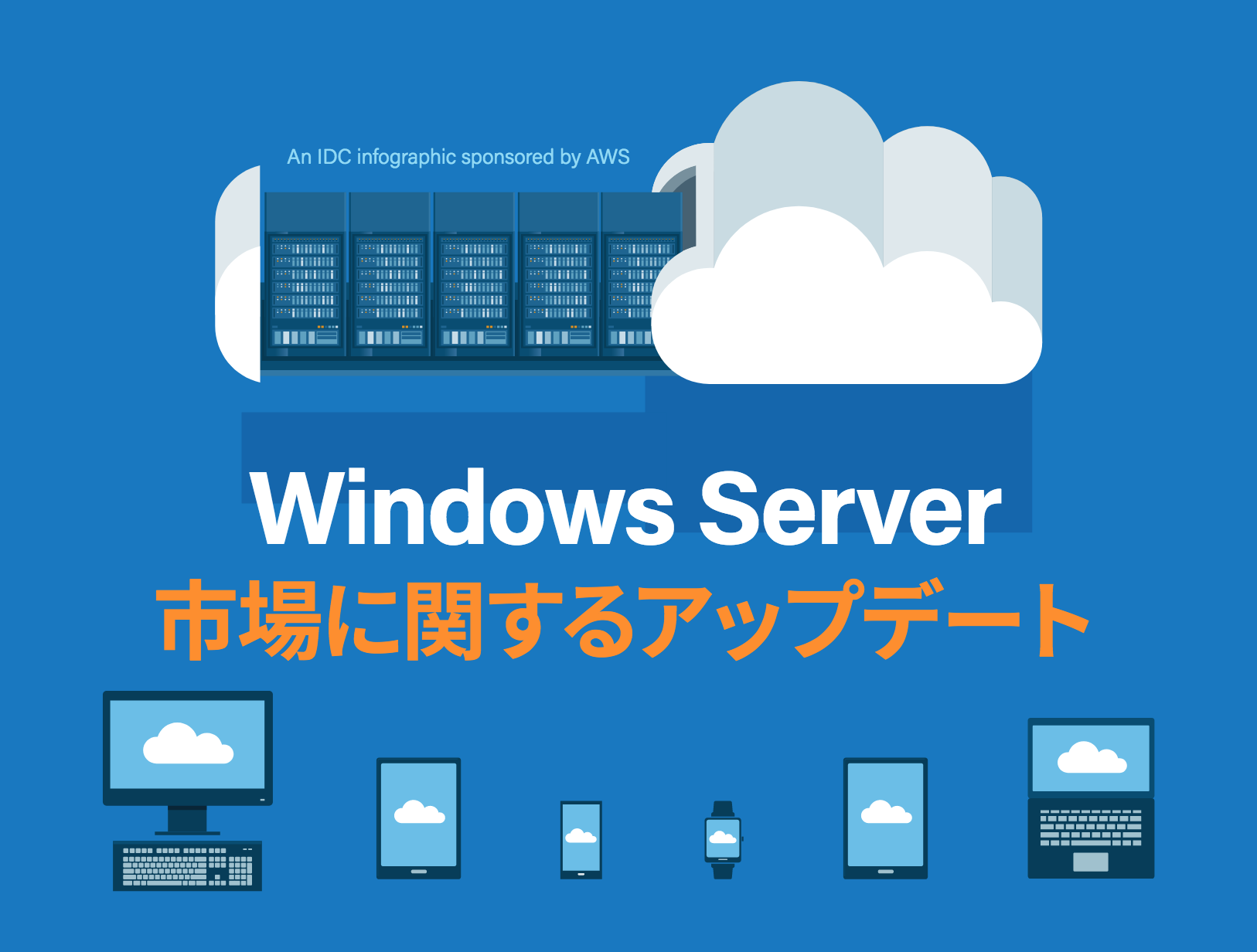 An IDC infographic sponsored by AWS

Windows Server
市場に関するアップデート